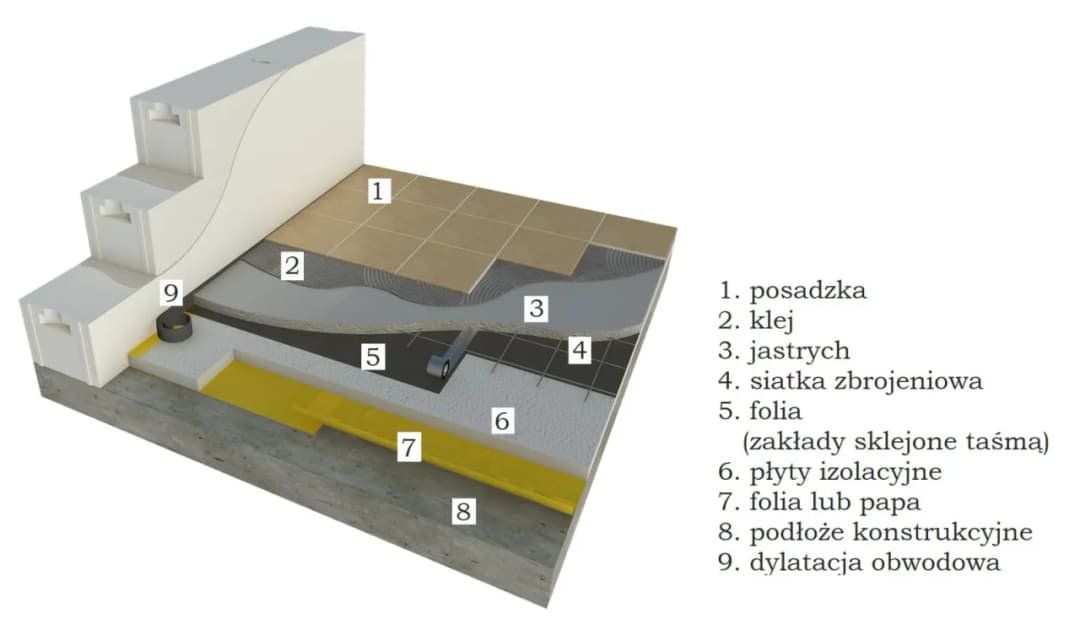 1
2
9
3
5
4
6
7
8

1. posadzka
2. klej
3. jastrych
4. siatka zbrojeniowa
5. folia
(zakłady sklejone taśmą)
6. płyty izolacyjne
7. folia lub papa
8. podłoże konstrukcyjne
9. dylatacja obwodowa